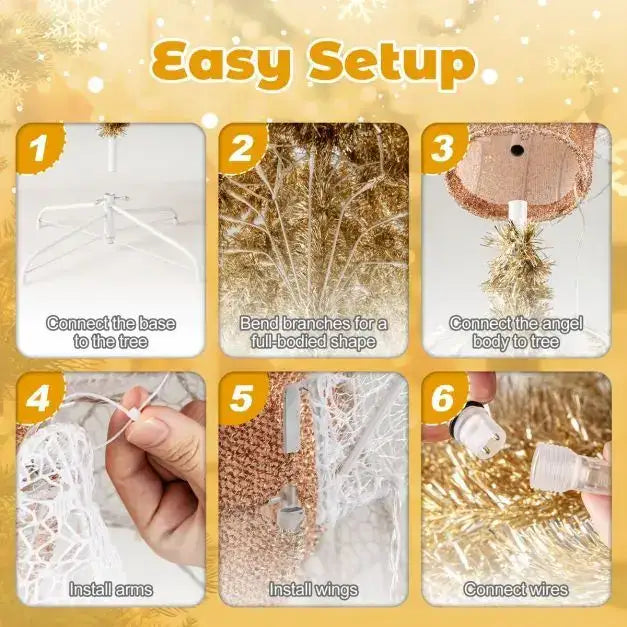 Easy Setup

1
Connect the base to the tree

2
Bend branches for a full-bodied shape

3
Connect the angel body to tree

4
Install arms

5
Install wings

6
Connect wires