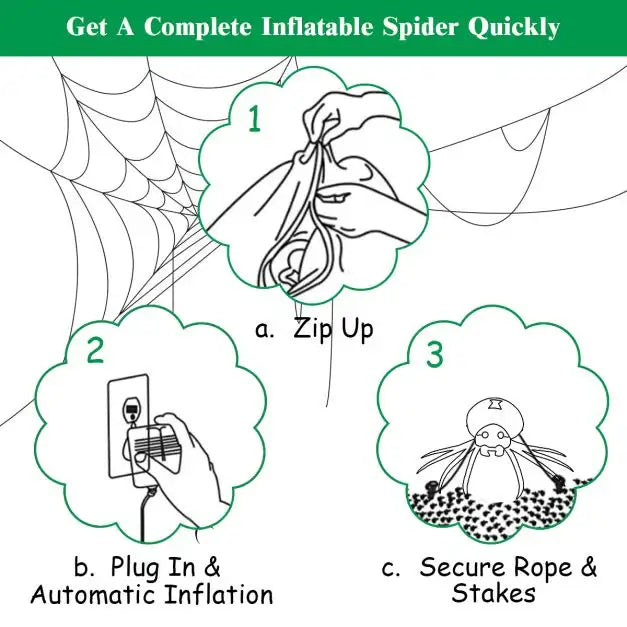 Get A Complete Inflatable Spider Quickly

1

a. Zip Up

2

b. Plug In & Automatic Inflation

3

c. Secure Rope & Stakes