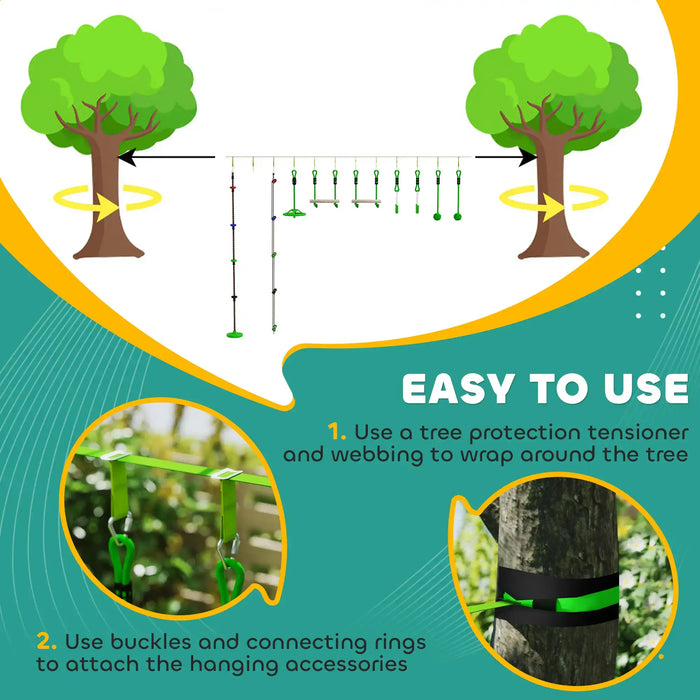 EASY TO USE

1. Use a tree protection tensioner and webbing to wrap around the tree

2. Use buckles and connecting rings to attach the hanging accessories