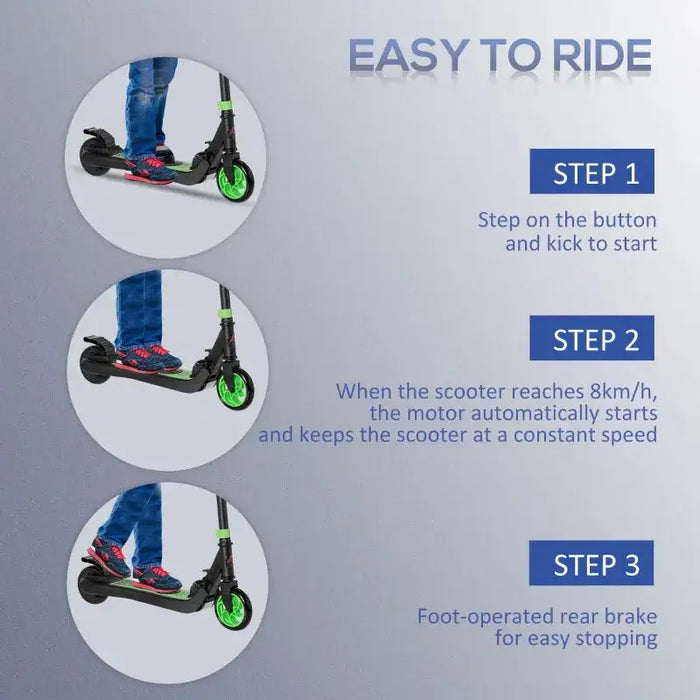 EASY TO RIDE

STEP 1

Step on the button and kick to start

STEP 2

When the scooter reaches 8km/h, the motor automatically starts and keeps the scooter at a constant speed

STEP 3

Foot-operated rear brake for easy stopping