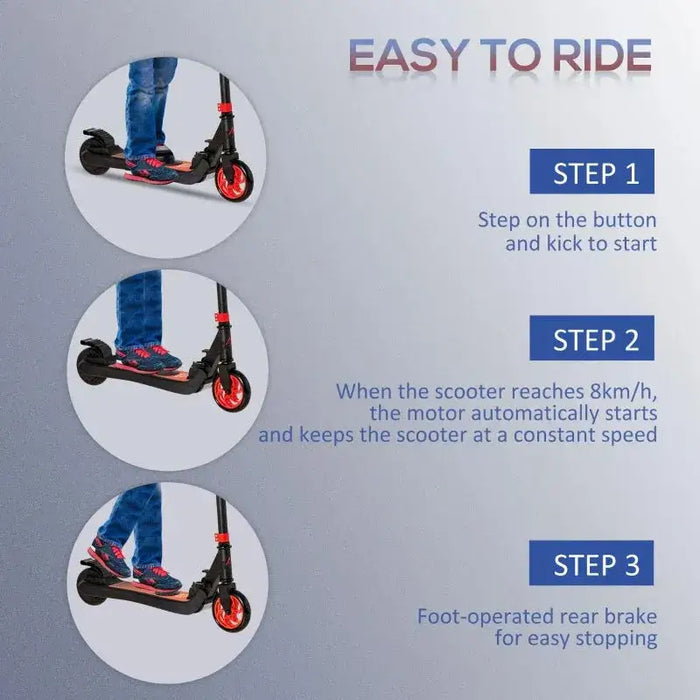 EASY TO RIDE

STEP 1

Step on the button and kick to start

STEP 2

When the scooter reaches 8km/h, the motor automatically starts and keeps the scooter at a constant speed

STEP 3

Foot-operated rear brake for easy stopping