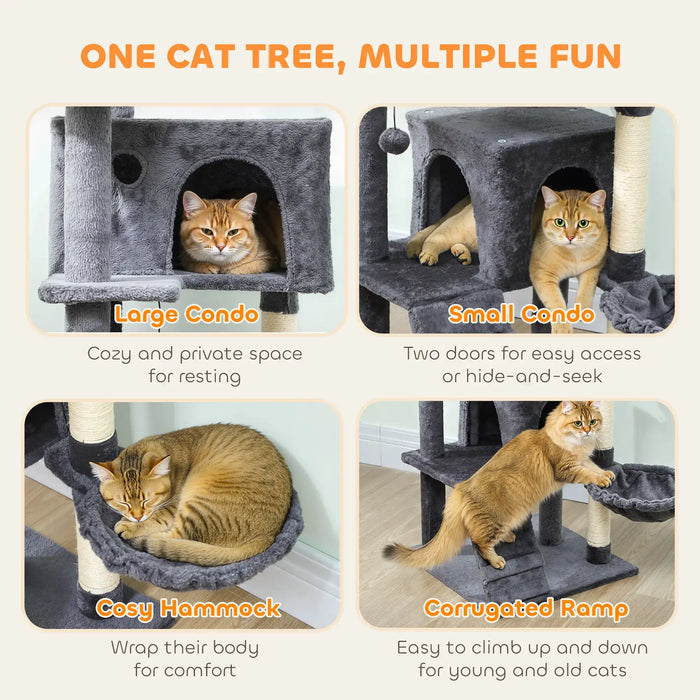 ONE CAT TREE, MULTIPLE FUN

Large Condo

Cozy and private space for resting

Small Condo

Two doors for easy access or hide-and-seek

Cosy Hammock

Wrap their body for comfort

Corrugated Ramp

Easy to climb up and down for young and old cats