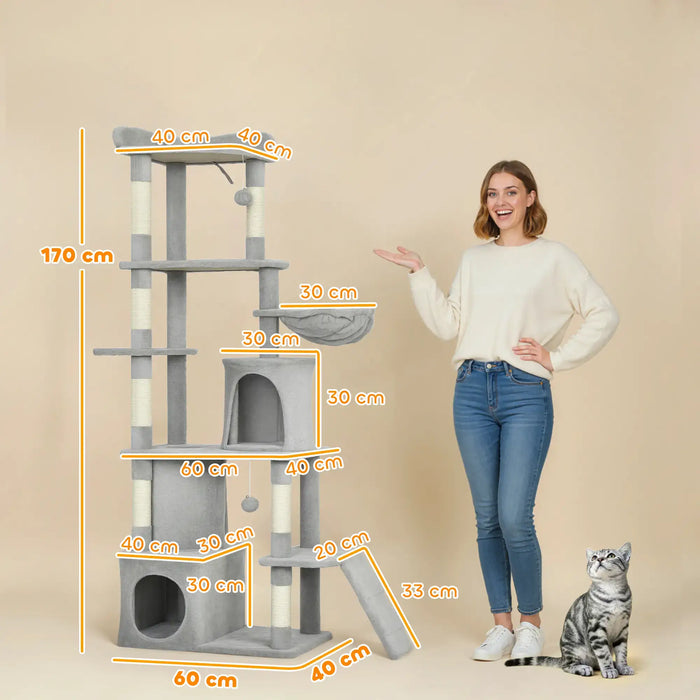 40 cm
40 cm
170 cm
30 cm
30 cm
30 cm
60 cm
40 cm
40 cm
30 cm
30 cm
20 cm
33 cm
60 cm
40 cm