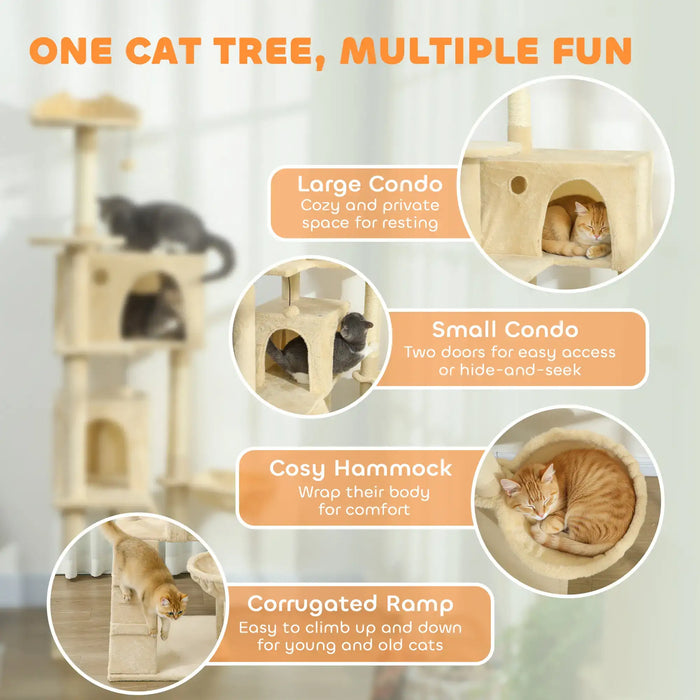 ONE CAT TREE, MULTIPLE FUN

Large Condo
Cozy and private space for resting

Small Condo
Two doors for easy access or hide-and-seek

Cosy Hammock
Wrap their body for comfort

Corrugated Ramp
Easy to climb up and down for young and old cats