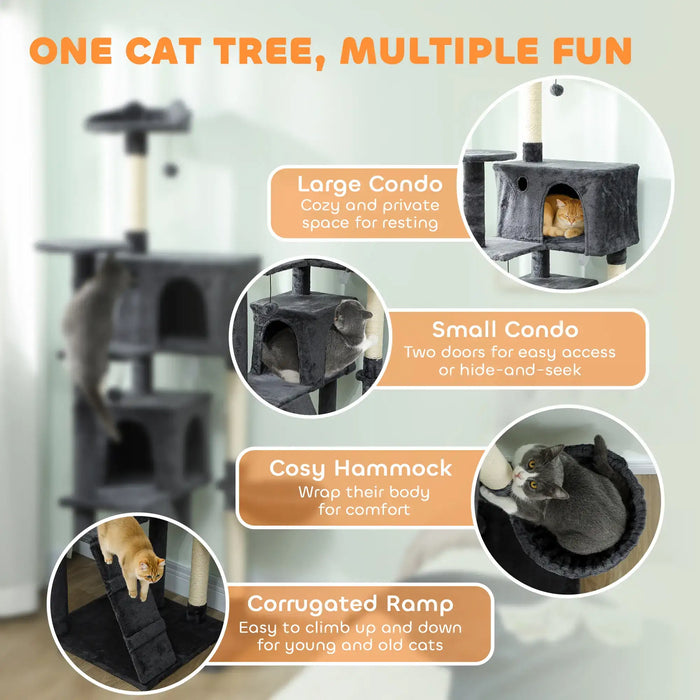 ONE CAT TREE, MULTIPLE FUN

Large Condo
Cozy and private space for resting

Small Condo
Two doors for easy access or hide-and-seek

Cosy Hammock
Wrap their body for comfort

Corrugated Ramp
Easy to climb up and down for young and old cats