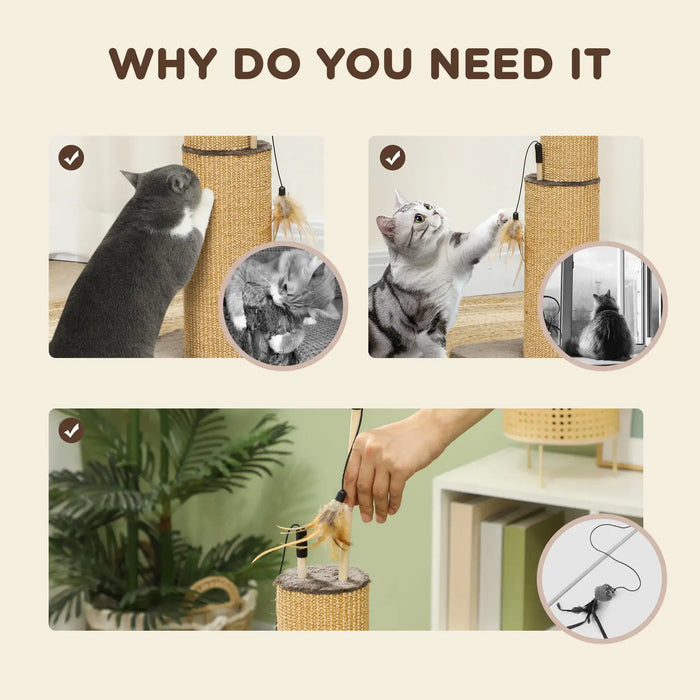 WHY DO YOU NEED IT