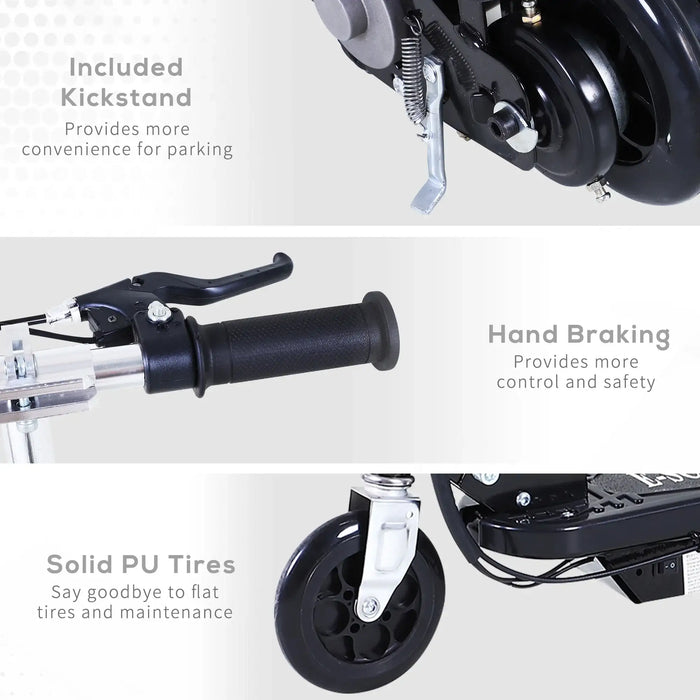 Included Kickstand
Provides more convenience for parking

Hand Braking
Provides more control and safety

Solid PU Tires
Say goodbye to flat tires and maintenance