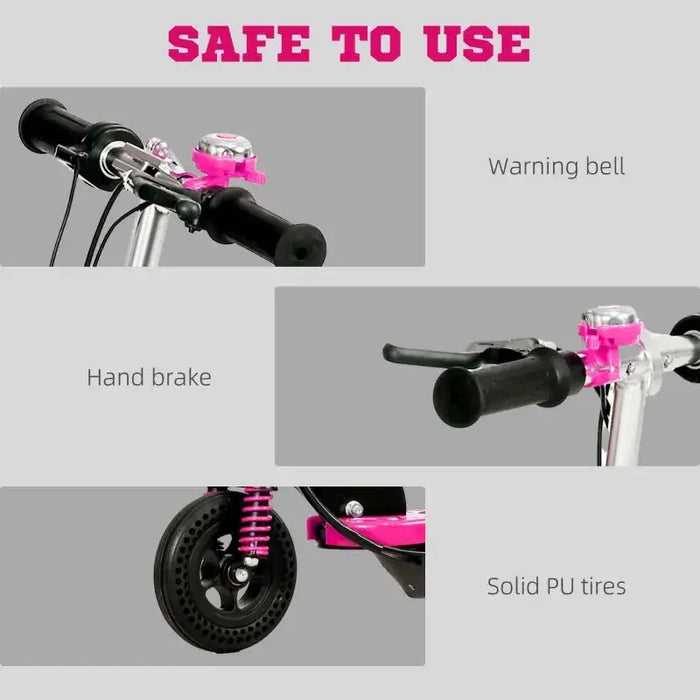 SAFE TO USE

Warning bell

Hand brake

Solid PU tires