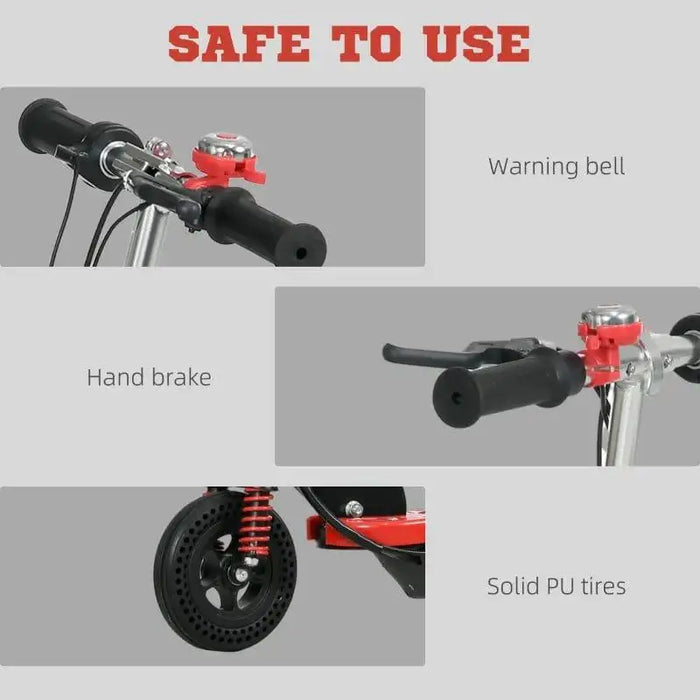 SAFE TO USE

Warning bell

Hand brake

Solid PU tires