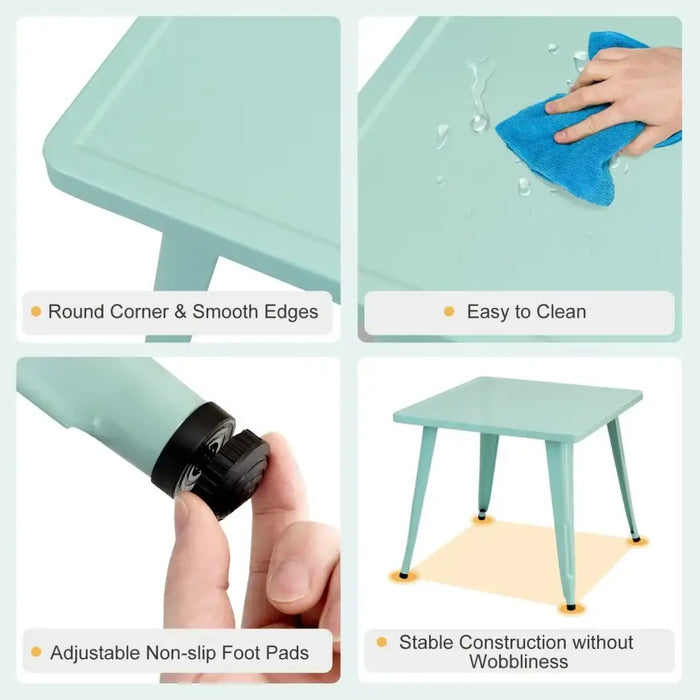 Round Corner & Smooth Edges

Easy to Clean

Adjustable Non-slip Foot Pads

Stable Construction without Wobbliness