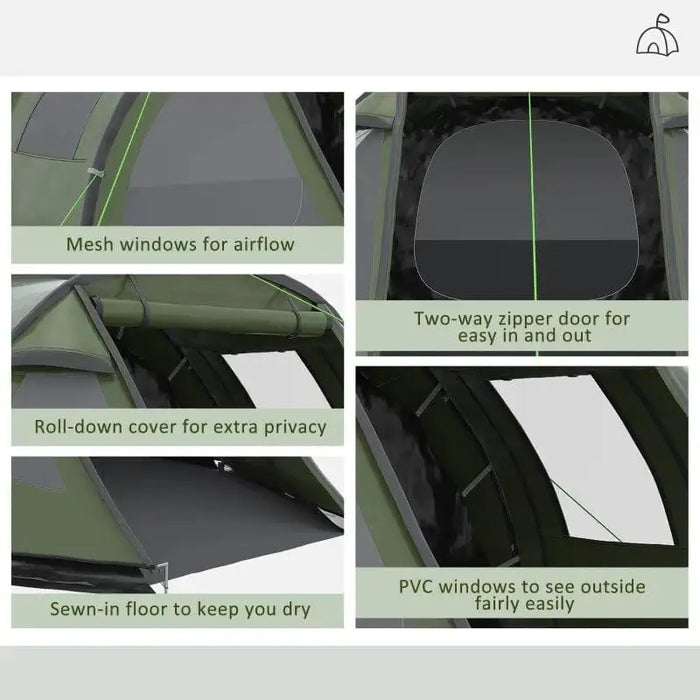 Mesh windows for airflow

Roll-down cover for extra privacy

Sewn-in floor to keep you dry

Two-way zipper door for easy in and out

PVC windows to see outside fairly easily