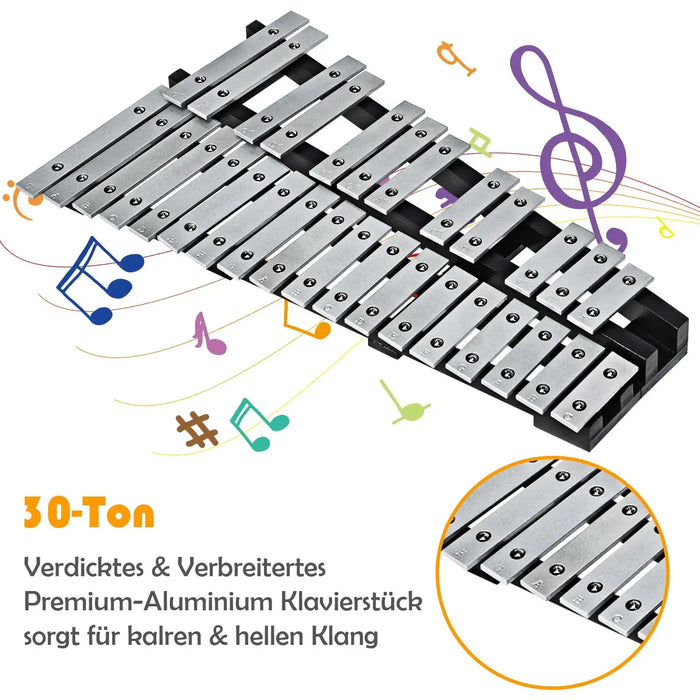 30-Ton

Verdicktes & Verbreitertes Premium-Aluminium Klavierstück sorgt für kalren & hellen Klang