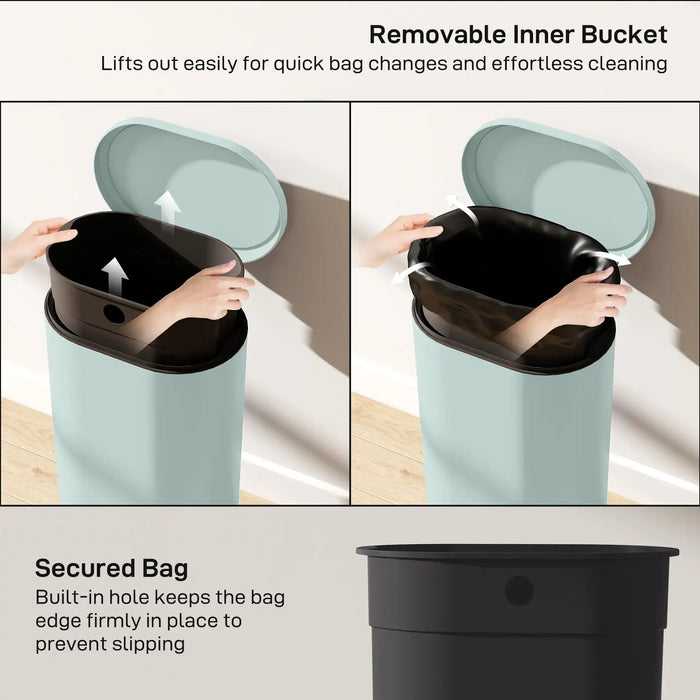 Removable Inner Bucket
Lifts out easily for quick bag changes and effortless cleaning

Secured Bag
Built-in hole keeps the bag edge firmly in place to prevent slipping