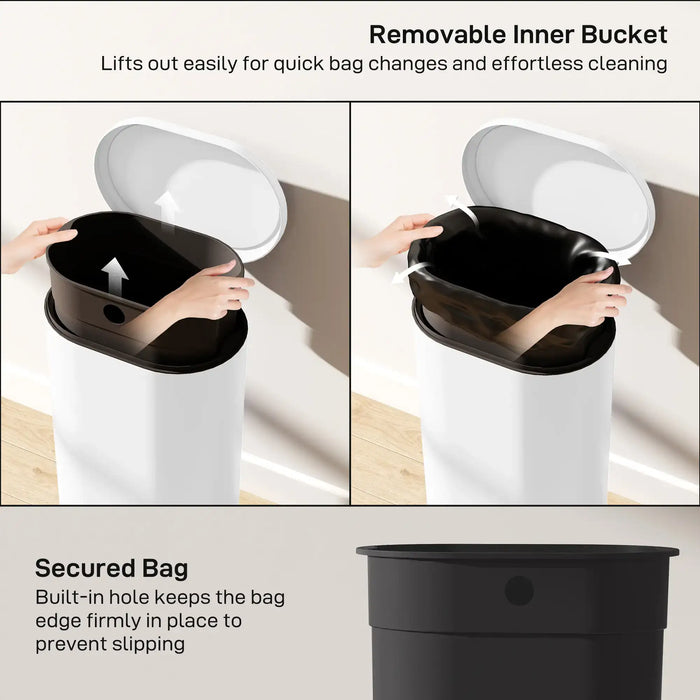 Removable Inner Bucket
Lifts out easily for quick bag changes and effortless cleaning

Secured Bag
Built-in hole keeps the bag edge firmly in place to prevent slipping