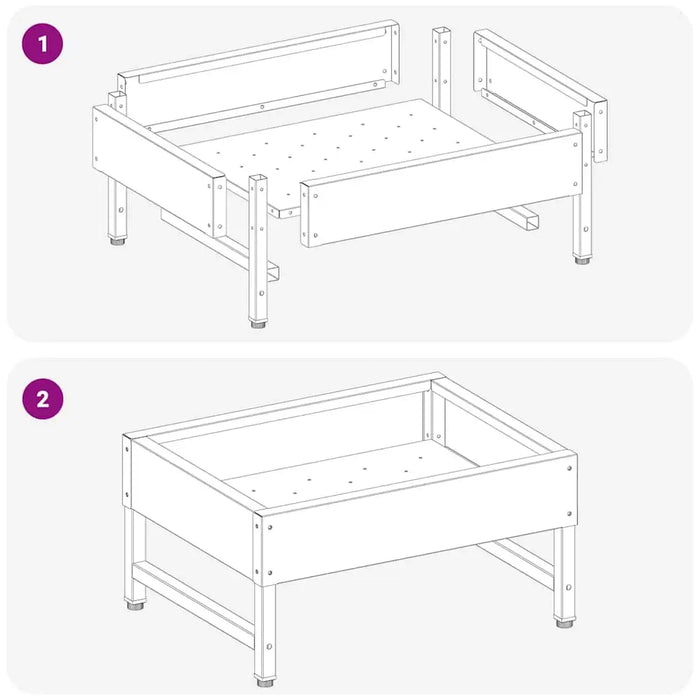 1

2