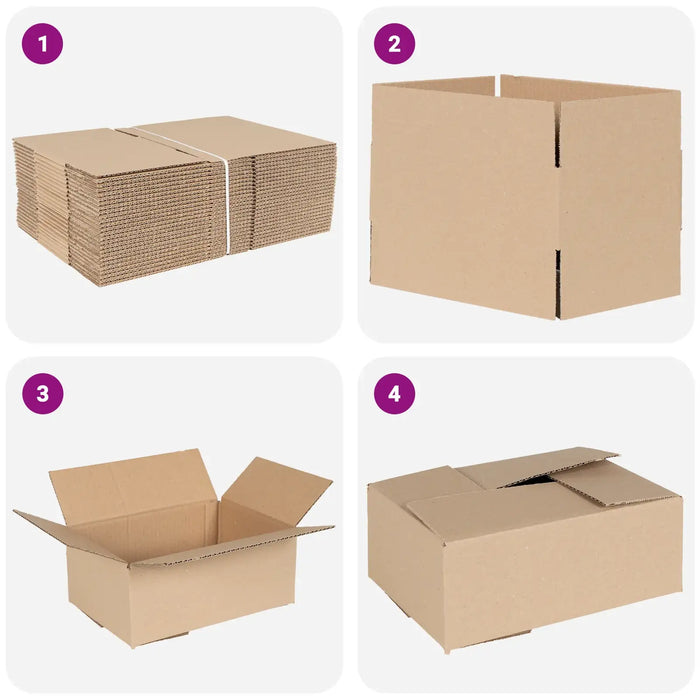 1

2

3

4