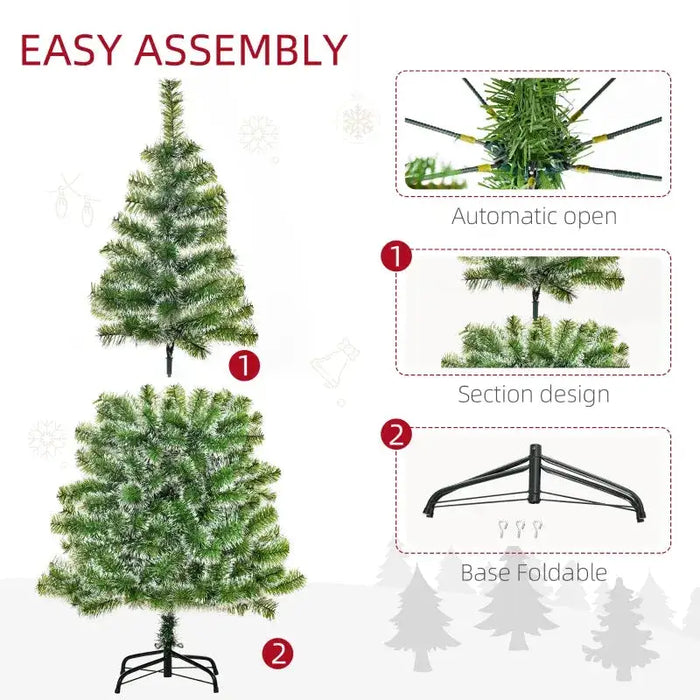 EASY ASSEMBLY

1

2

Automatic open

1

Section design

2

Base Foldable