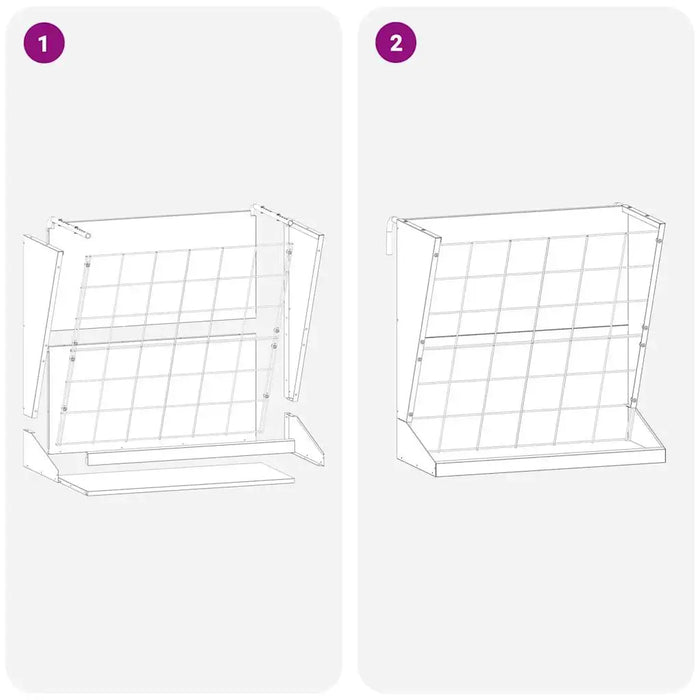 1

2