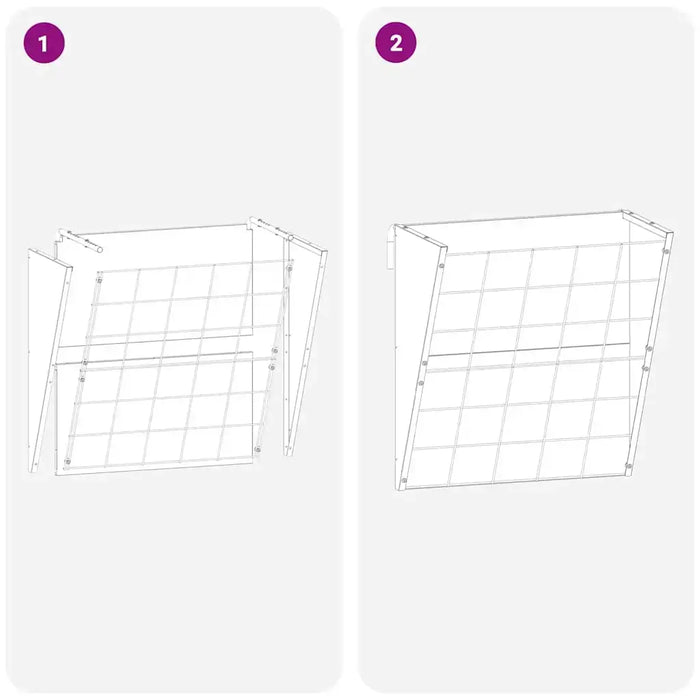 1

2