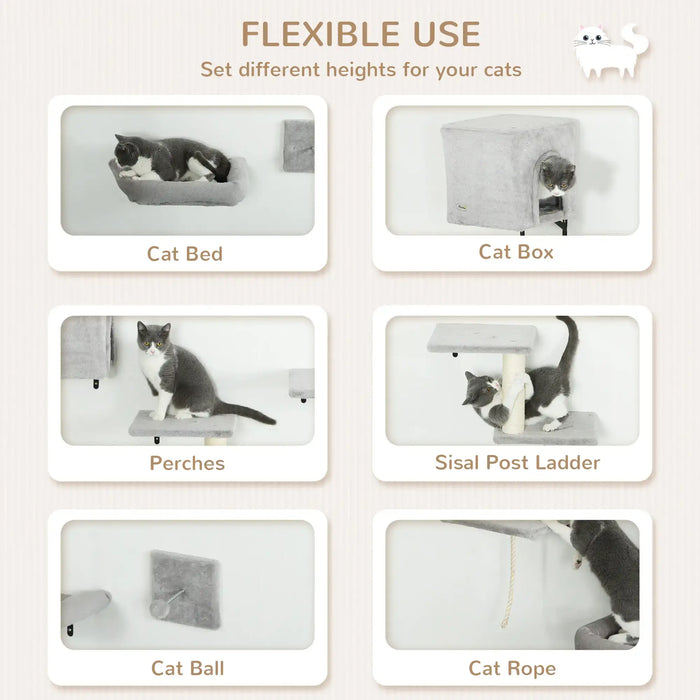 FLEXIBLE USE

Set different heights for your cats

Cat Bed

Cat Box

Perches

Sisal Post Ladder

Cat Ball

Cat Rope