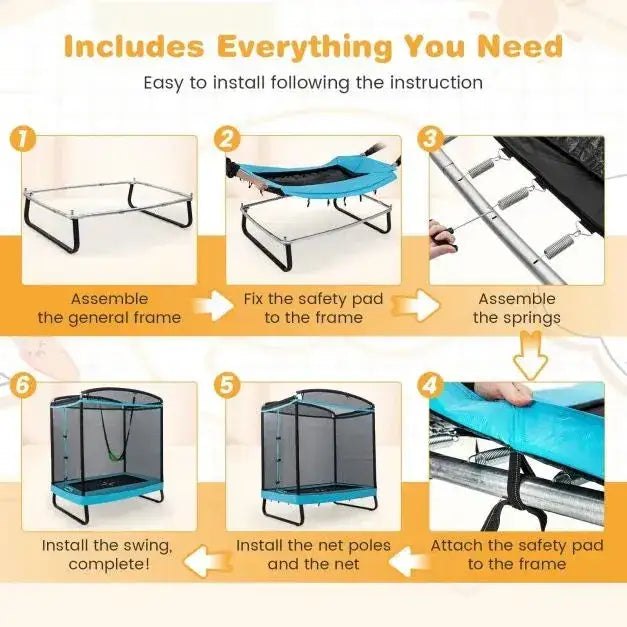 Includes Everything You Need

Easy to install following the instruction

1
Assemble the general frame

2
Fix the safety pad to the frame

3
Assemble the springs

4
Attach the safety pad to the frame

5
Install the net poles and the net

6
Install the swing, complete!