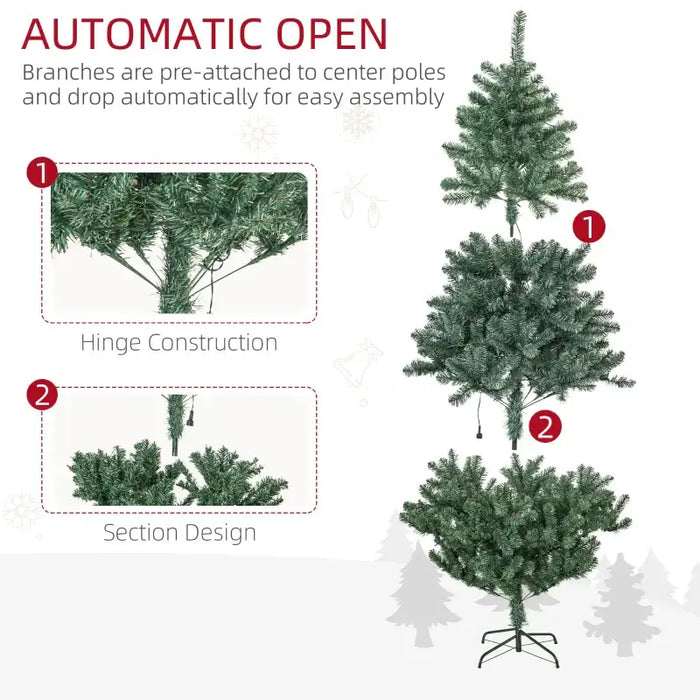 AUTOMATIC OPEN

Branches are pre-attached to center poles and drop automatically for easy assembly

1

Hinge Construction

2

Section Design

1

2