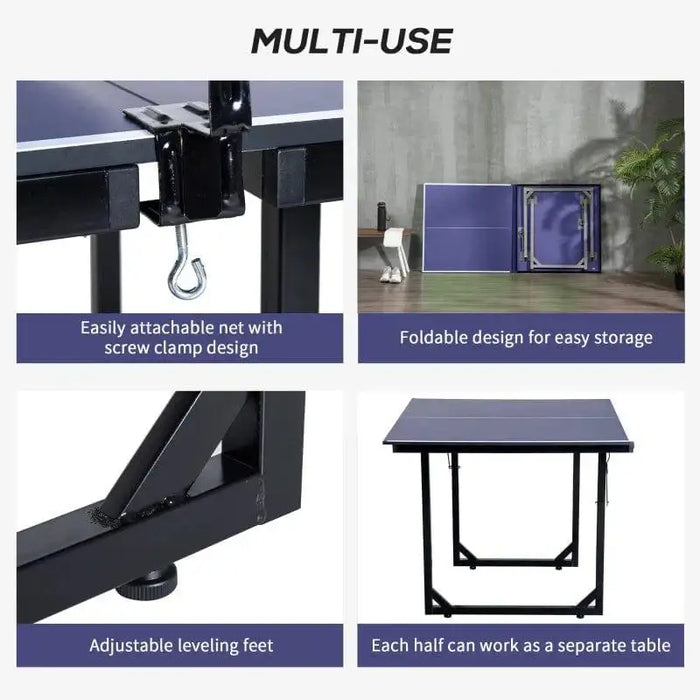 MULTI-USE

Easily attachable net with screw clamp design

Foldable design for easy storage

Adjustable leveling feet

Each half can work as a separate table