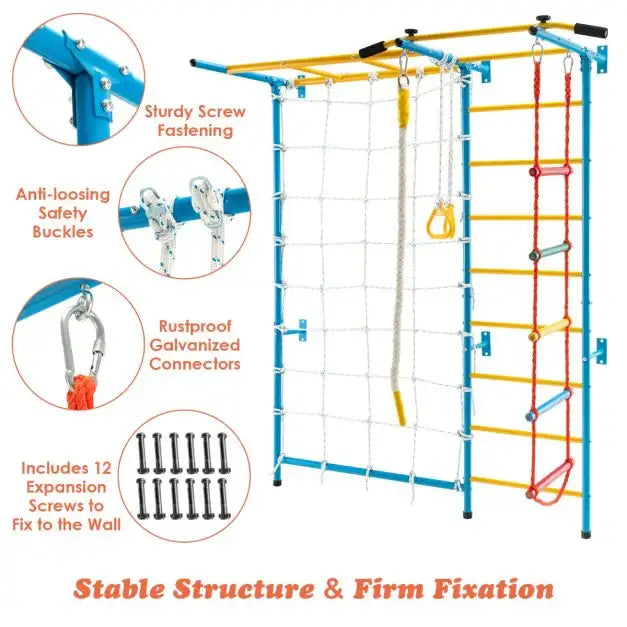 Sturdy Screw Fastening

Anti-loosing Safety Buckles

Rustproof Galvanized Connectors

Includes 12 Expansion Screws to Fix to the Wall

Stable Structure & Firm Fixation