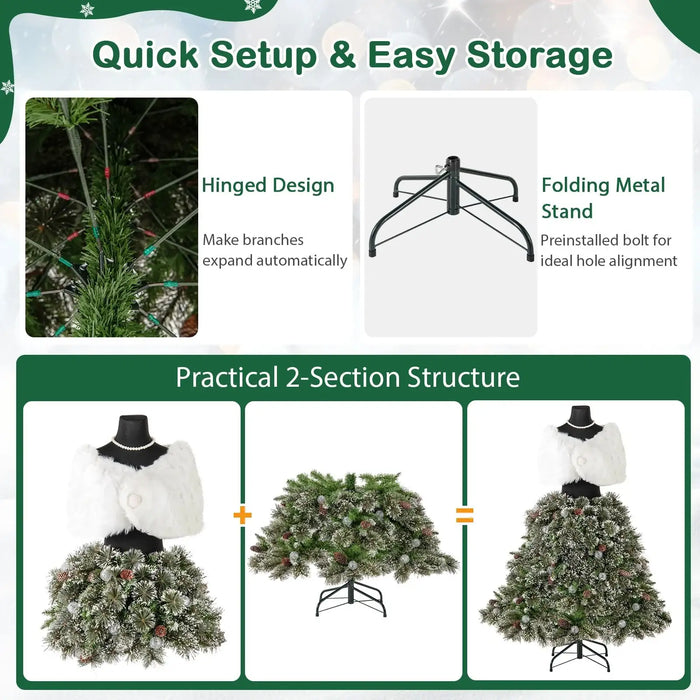 Quick Setup & Easy Storage

Hinged Design

Make branches expand automatically

Folding Metal Stand

Preinstalled bolt for ideal hole alignment

Practical 2-Section Structure

+

=