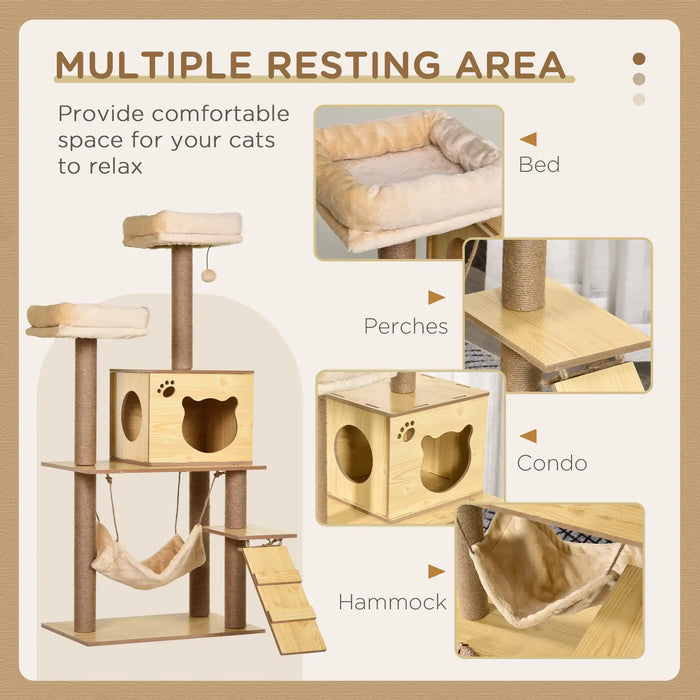 MULTIPLE RESTING AREA

Provide comfortable space for your cats to relax

Bed

Perches

Condo

Hammock