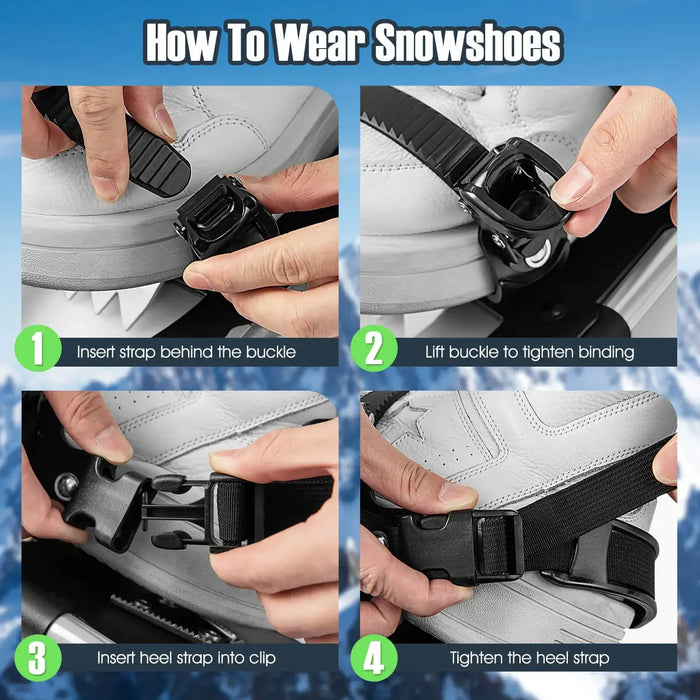 How To Wear Snowshoes

1 Insert strap behind the buckle

2 Lift buckle to tighten binding

3 Insert heel strap into clip

4 Tighten the heel strap