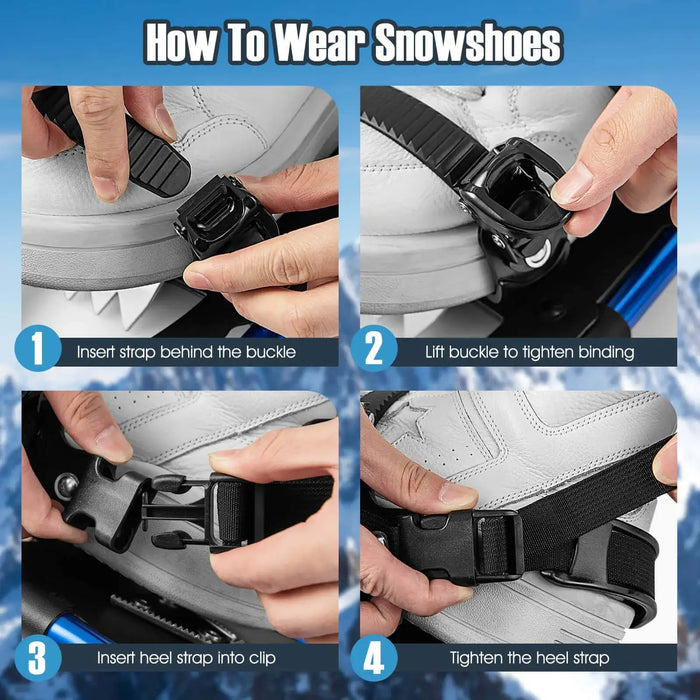 How To Wear Snowshoes

1 Insert strap behind the buckle

2 Lift buckle to tighten binding

3 Insert heel strap into clip

4 Tighten the heel strap