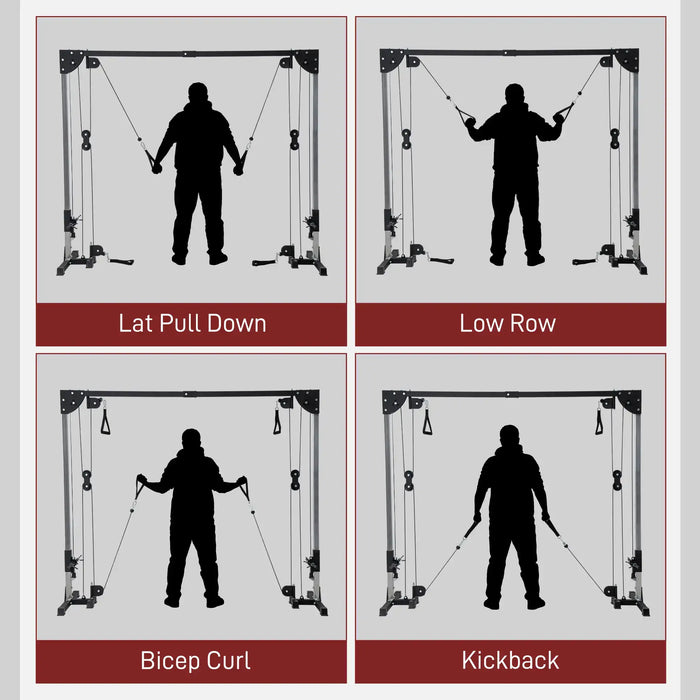 Lat Pull Down

Low Row

Bicep Curl

Kickback