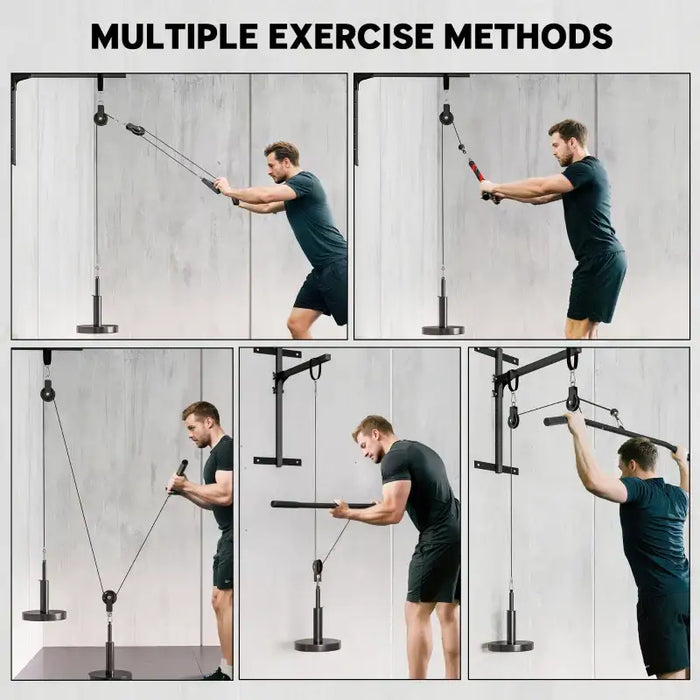 MULTIPLE EXERCISE METHODS