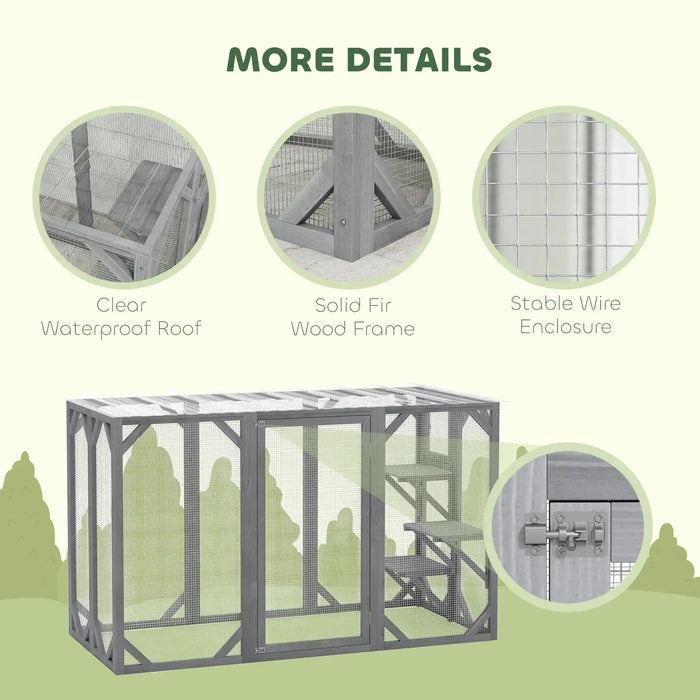 MORE DETAILS

Clear Waterproof Roof

Solid Fir Wood Frame

Stable Wire Enclosure