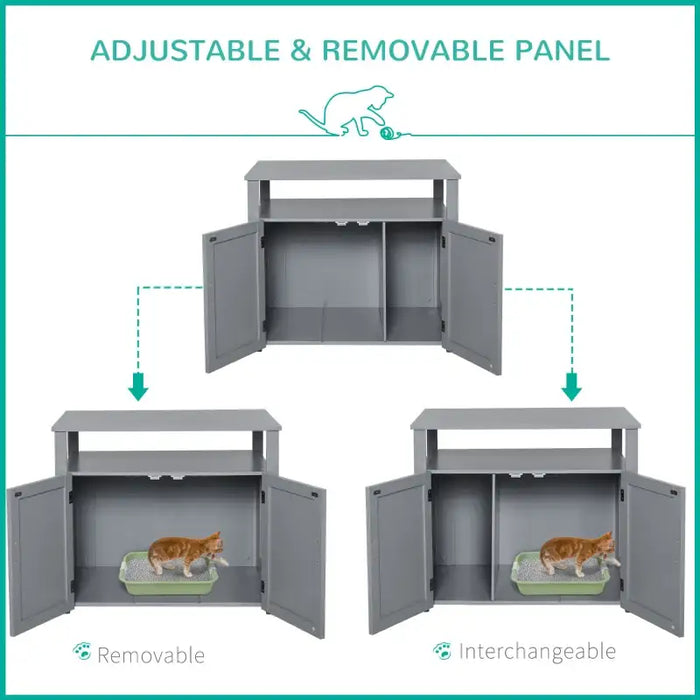 ADJUSTABLE & REMOVABLE PANEL

Removable

Interchangeable