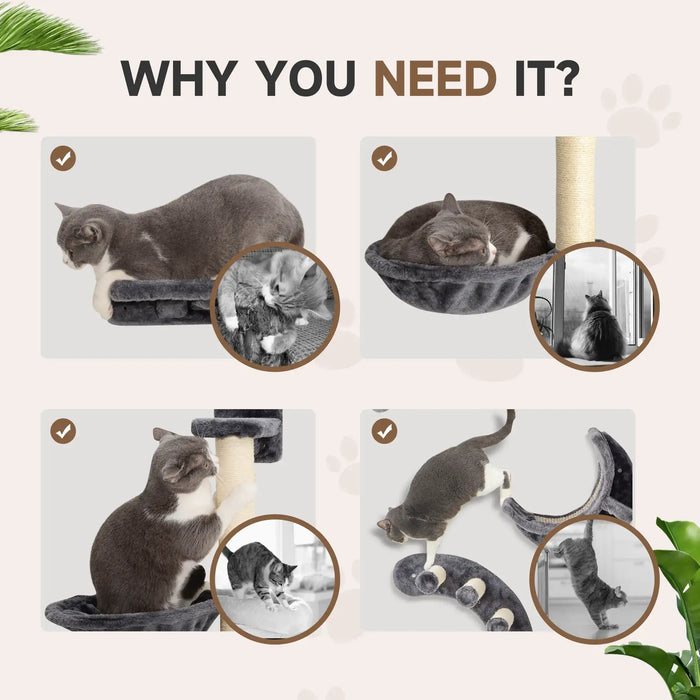 WHY YOU NEED IT?