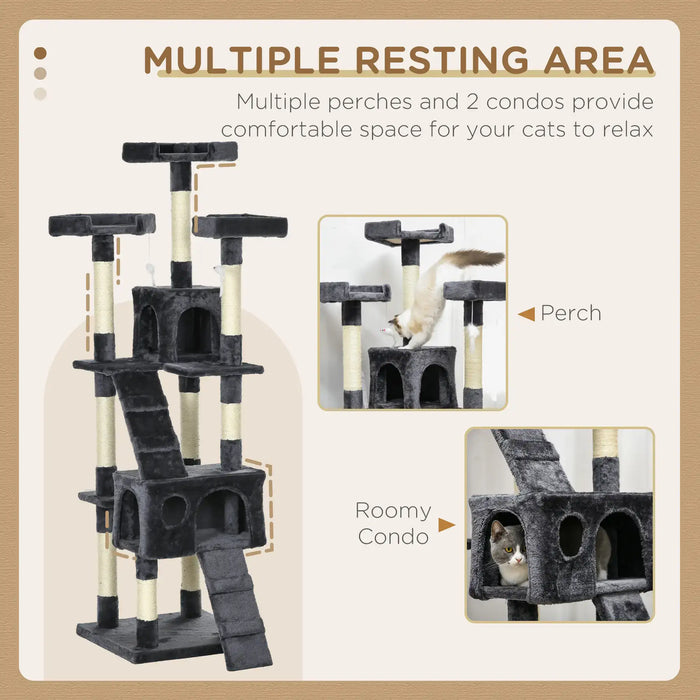 MULTIPLE RESTING AREA

Multiple perches and 2 condos provide comfortable space for your cats to relax

Perch

Roomy Condo