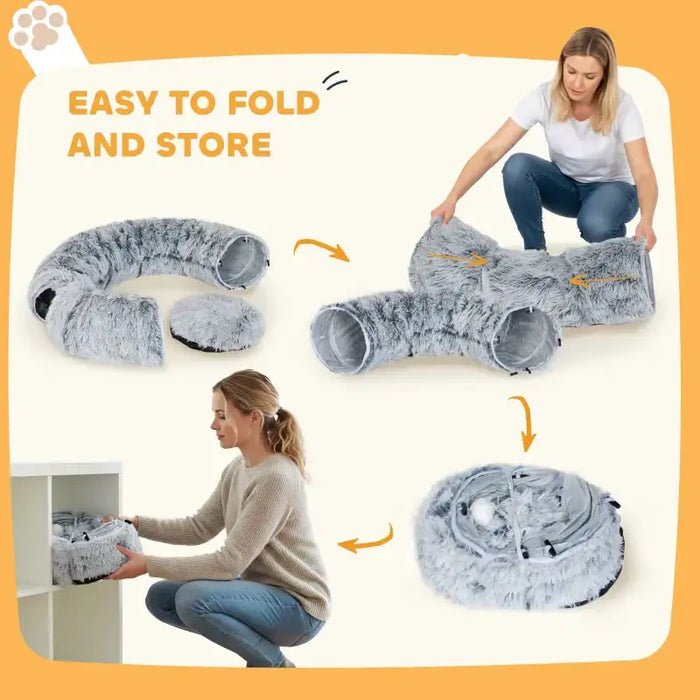 EASY TO FOLD AND STORE