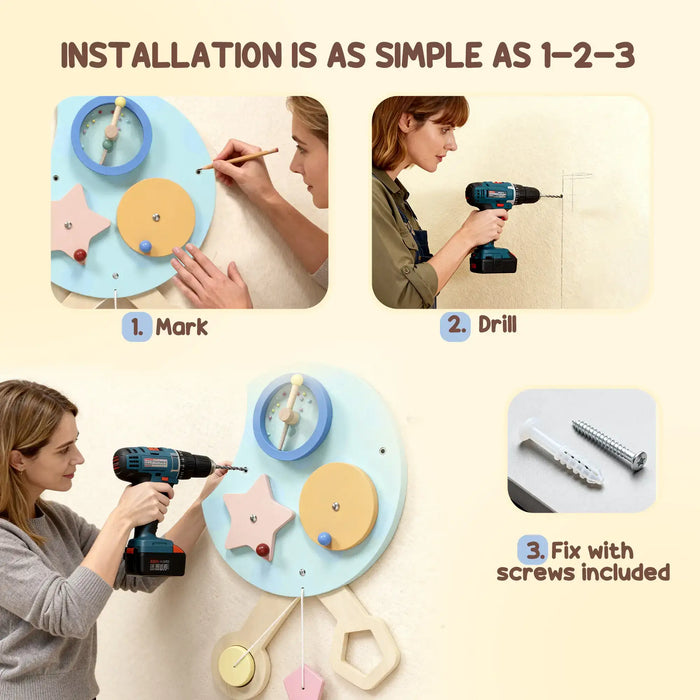 INSTALLATION IS AS SIMPLE AS 1-2-3

1. Mark

2. Drill

3. Fix with screws included