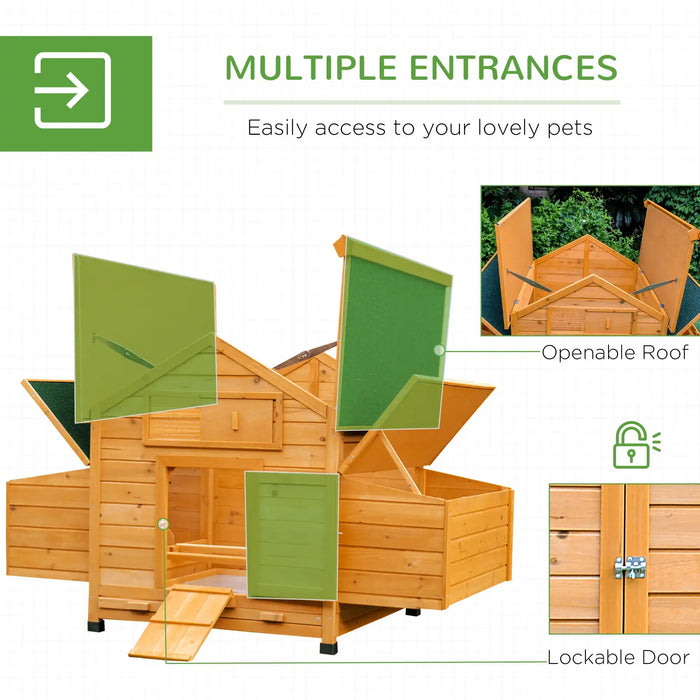 MULTIPLE ENTRANCES

Easily access to your lovely pets

Openable Roof

Lockable Door