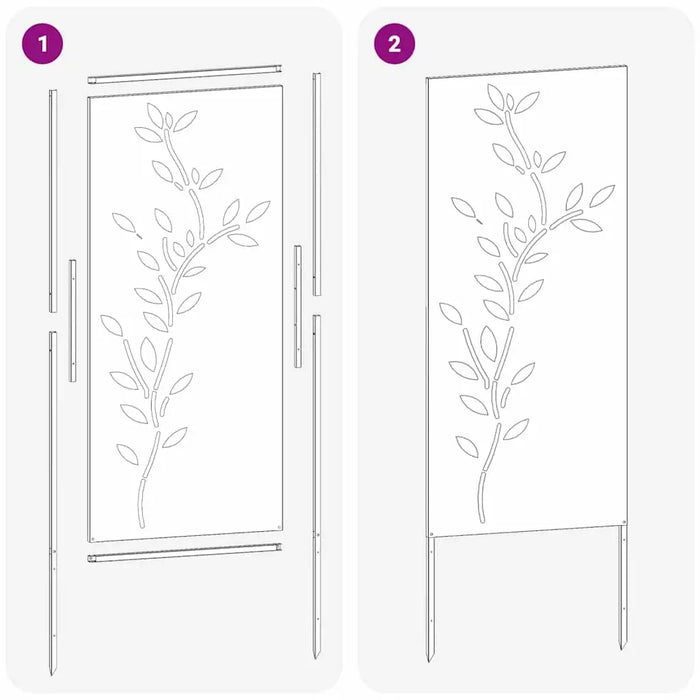 1

2