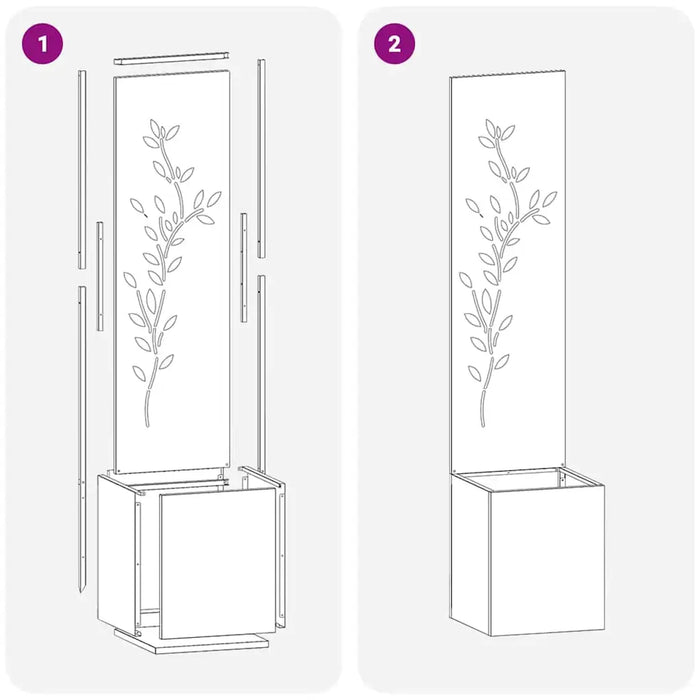 1

2