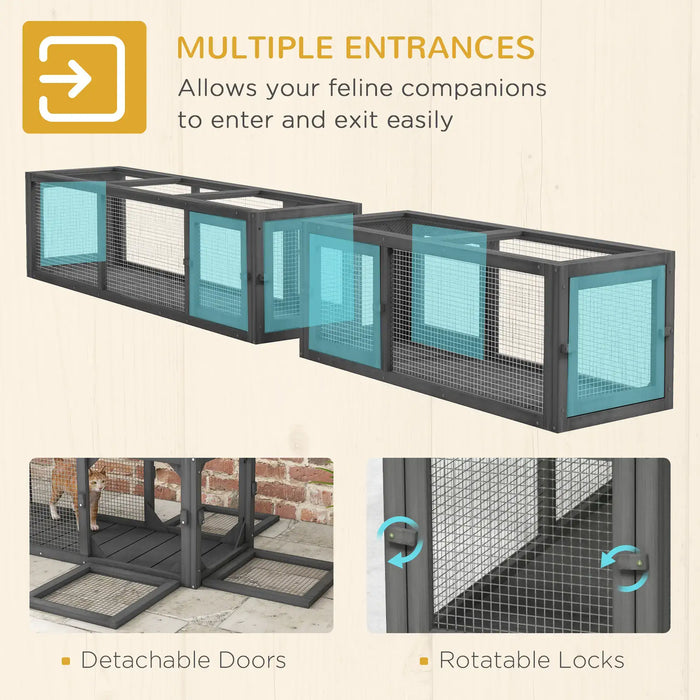 MULTIPLE ENTRANCES

Allows your feline companions to enter and exit easily

▪ Detachable Doors

▪ Rotatable Locks