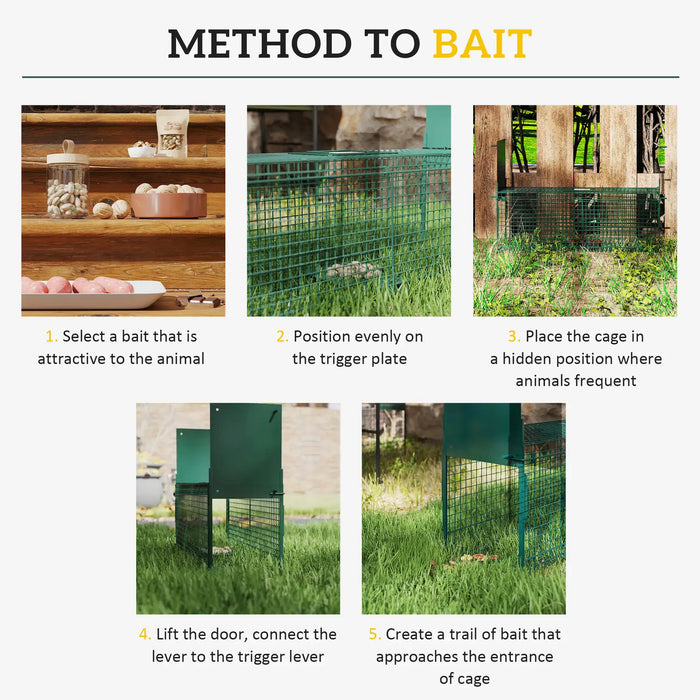 METHOD TO BAIT

1. Select a bait that is attractive to the animal

2. Position evenly on the trigger plate

3. Place the cage in a hidden position where animals frequent

4. Lift the door, connect the lever to the trigger lever

5. Create a trail of bait that approaches the entrance of cage