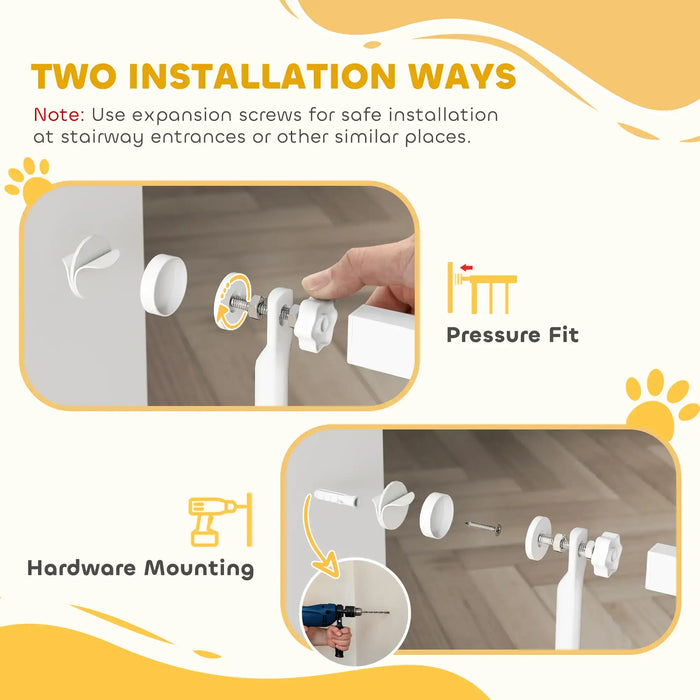 TWO INSTALLATION WAYS

Note: Use expansion screws for safe installation at stairway entrances or other similar places.

Pressure Fit

Hardware Mounting