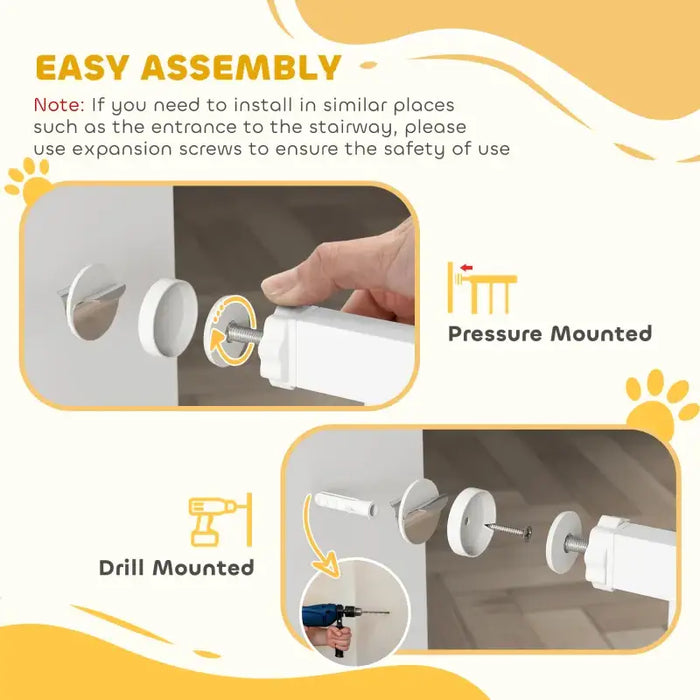 EASY ASSEMBLY

Note: If you need to install in similar places such as the entrance to the stairway, please use expansion screws to ensure the safety of use

Pressure Mounted

Drill Mounted