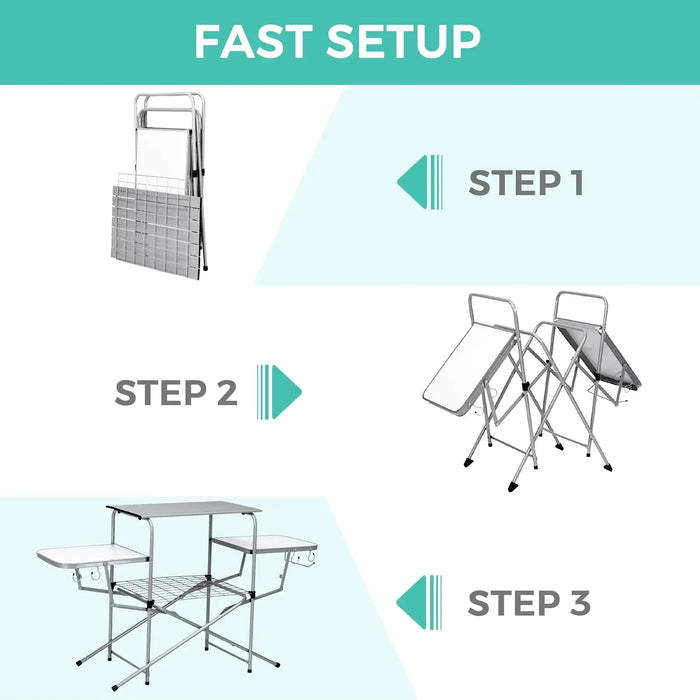 FAST SETUP

STEP 1

STEP 2

STEP 3