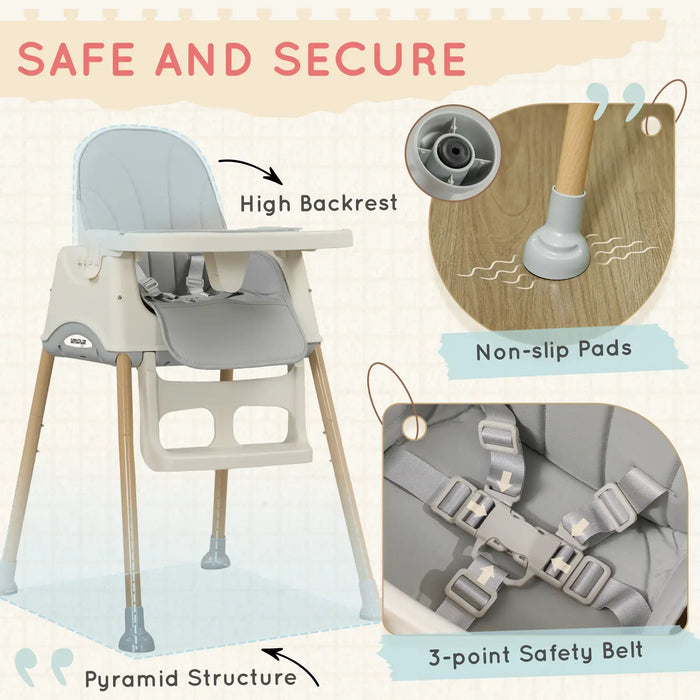 SAFE AND SECURE

High Backrest

Non-slip Pads

3-point Safety Belt

Pyramid Structure