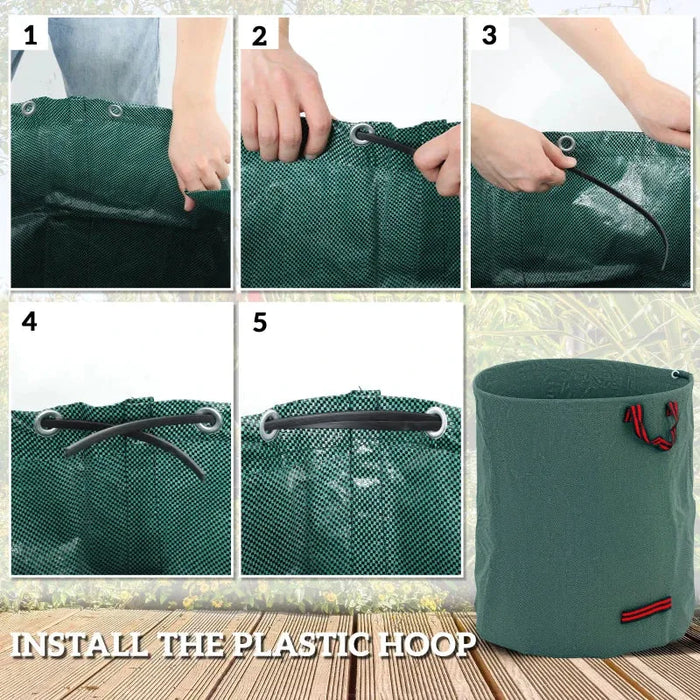 1

2

3

4

5

INSTALL THE PLASTIC HOOP